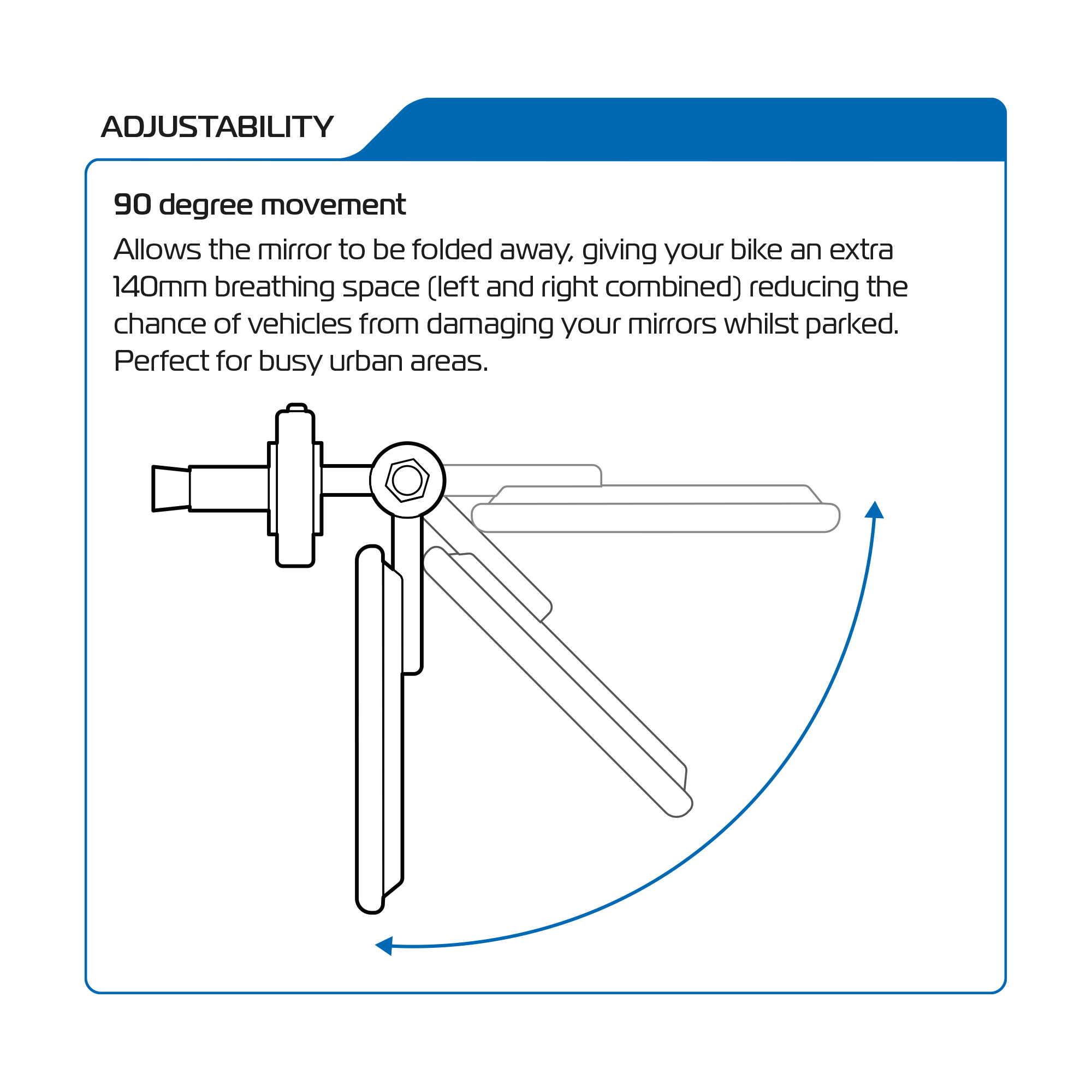 ADJUSTABILITY

90 degree movement

Allows the mirror to be folded away, giving your bike an extra 140mm breathing space (left and right combined) reducing the chance of vehicles from damaging your mirrors whilst parked. Perfect for busy urban areas.